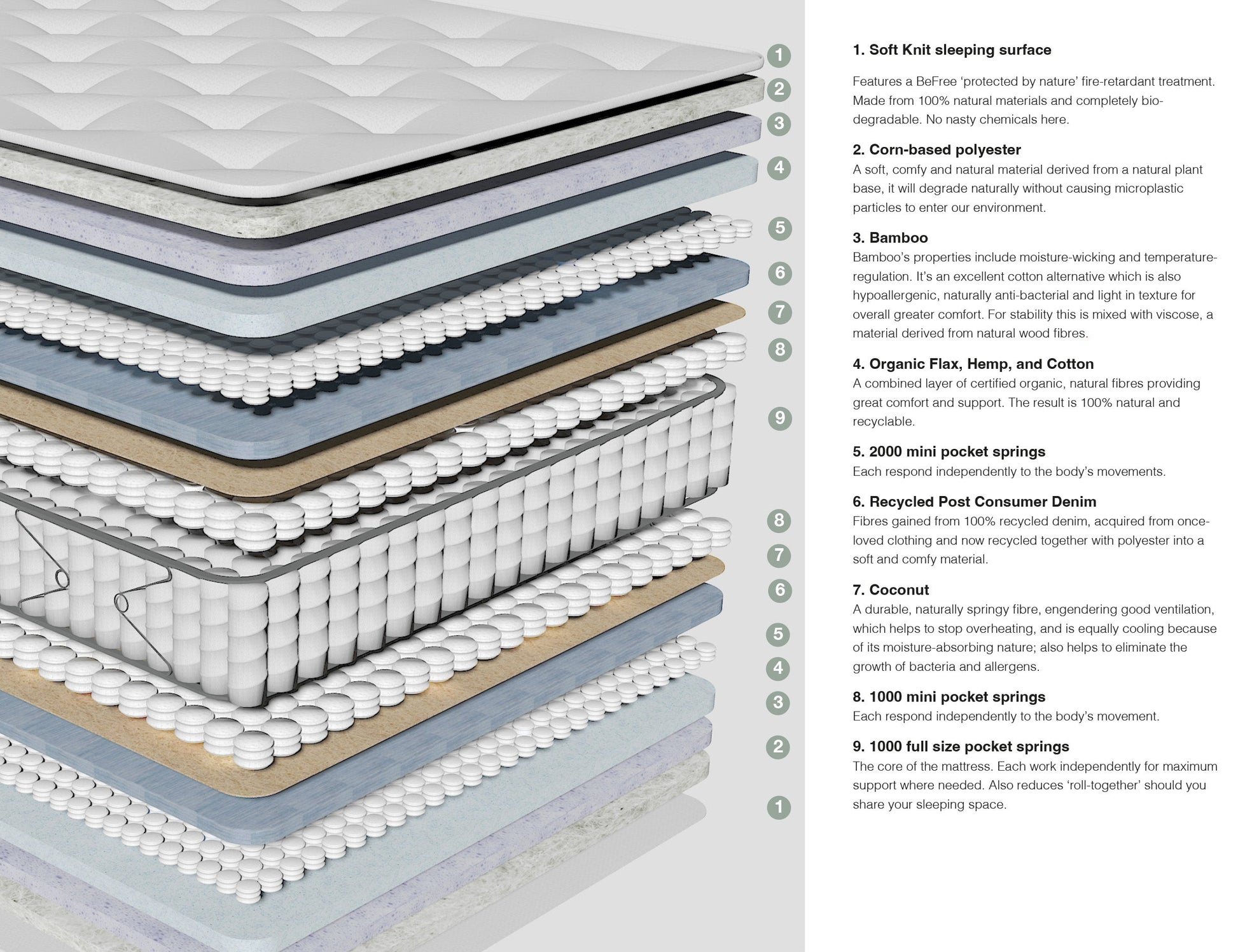 1
2
3
4
5
6
7
8
9
8
7
6
5
4
3
2
1

1. Soft Knit sleeping surface

Features a BeFree 'protected by nature' fire-retardant treatment. Made from 100% natural materials and completely biodegradable. No nasty chemicals here.

2. Corn-based polyester
A soft, comfy and natural material derived from a natural plant base, it will degrade naturally without causing microplastic particles to enter our environment.

3. Bamboo
Bamboo's properties include moisture-wicking and temperature-regulation. It's an excellent cotton alternative which is also hypoallergenic, naturally anti-bacterial and light in texture for overall greater comfort. For stability this is mixed with viscose, a material derived from natural wood fibres.

4. Organic Flax, Hemp, and Cotton
A combined layer of certified organic, natural fibres providing great comfort and support. The result is 100% natural and recyclable.

5. 2000 mini pocket springs
Each respond independently to the body's movements.

6. Recycled Post Consumer Denim
Fibres gained from 100% recycled denim, acquired from once-loved clothing and now recycled together with polyester into a soft and comfy material.

7. Coconut
A durable, naturally springy fibre, engendering good ventilation, which helps to stop overheating, and is equally cooling because of its moisture-absorbing nature; also helps to eliminate the growth of bacteria and allergens.

8. 1000 mini pocket springs
Each respond independently to the body's movement.

9. 1000 full size pocket springs
The core of the mattress. Each work independently for maximum support where needed. Also reduces 'roll-together' should you share your sleeping space.